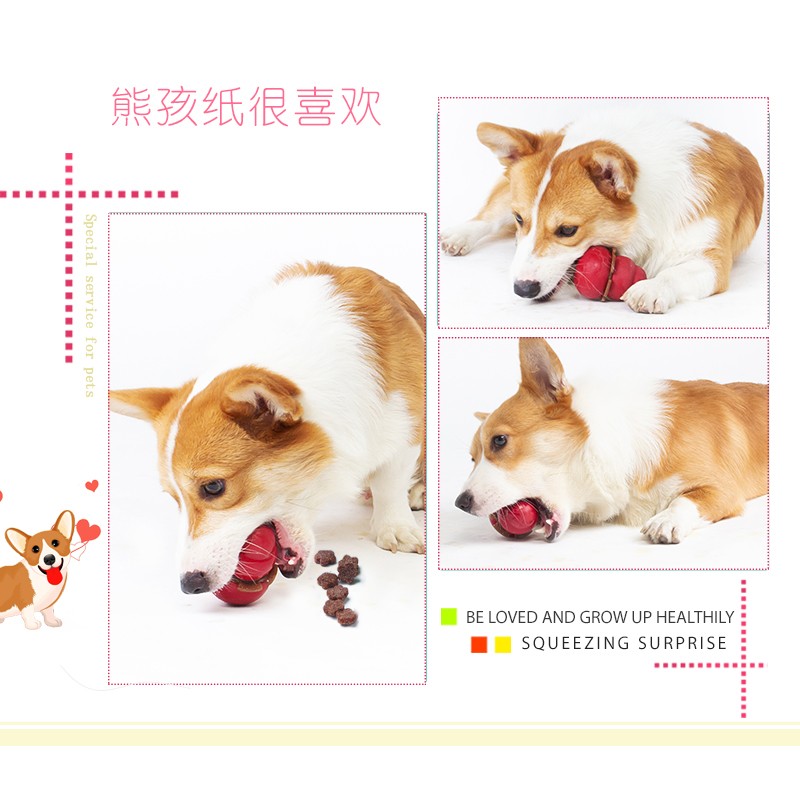 熊孩纸很喜欢

Special service for pets

BE LOVED AND GROW UP HEALTHILY

SQUEEZING SURPRISE