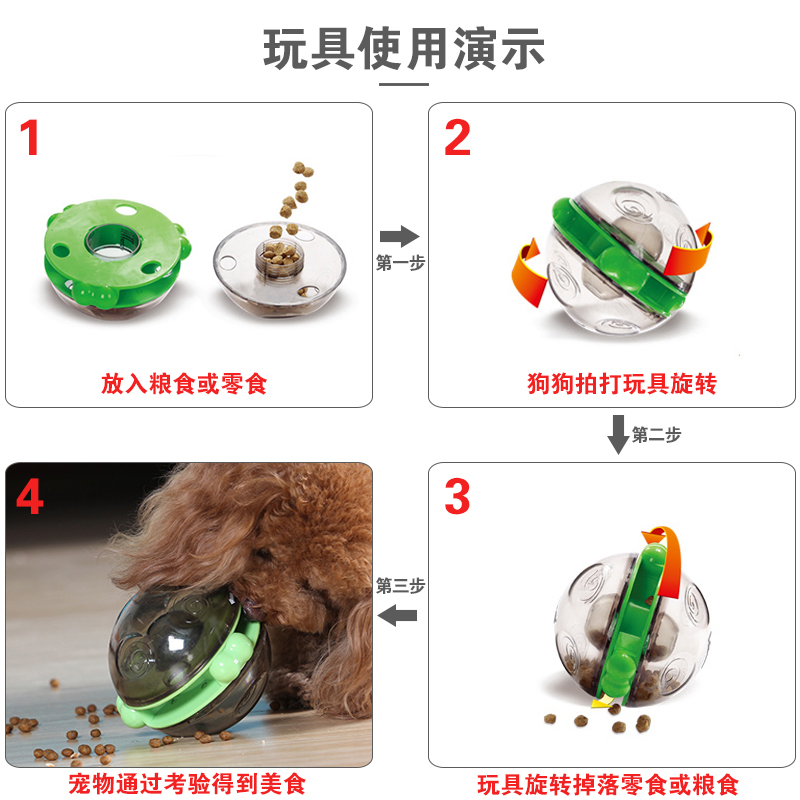 玩具使用演示

1
放入粮食或零食

第一步

2
狗狗拍打玩具旋转

第二步

3
玩具旋转掉落零食或粮食

第三步

4
宠物通过考验得到美食